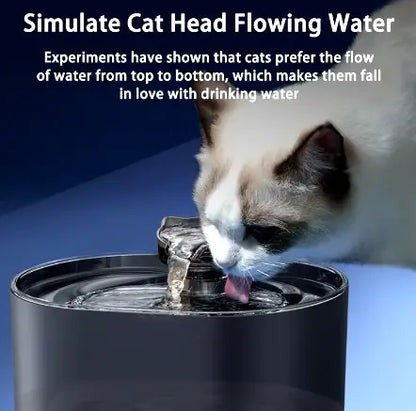 Simulate Cat Head Flowing Water

Experiments have shown that cats prefer the flow of water from top to bottom, which makes them fall in love with drinking water